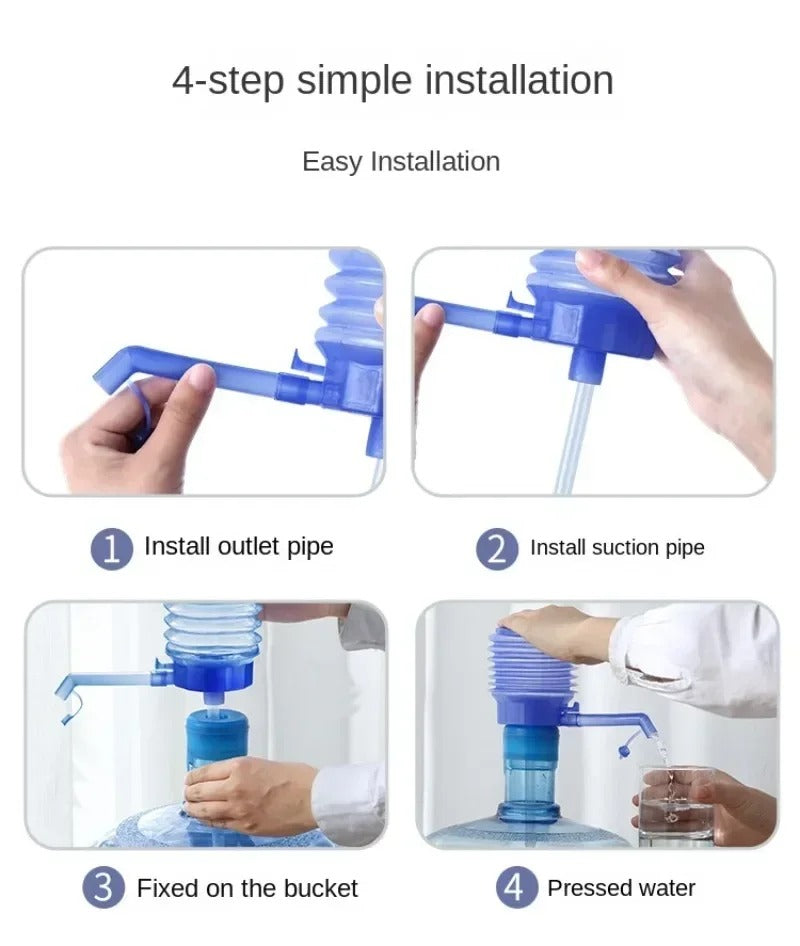 4-step simple installation

Easy Installation

1 Install outlet pipe

2 Install suction pipe

3 Fixed on the bucket

4 Pressed water