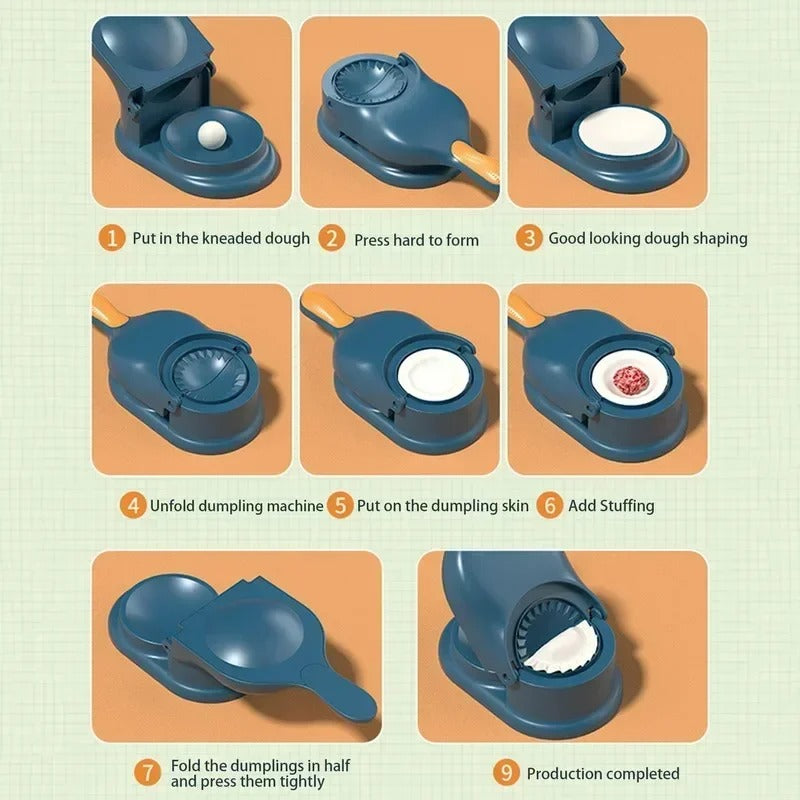 1 Put in the kneaded dough 2 Press hard to form 3 Good looking dough shaping

4 Unfold dumpling machine 5 Put on the dumpling skin 6 Add Stuffing

7 Fold the dumplings in half and press them tightly

9 Production completed